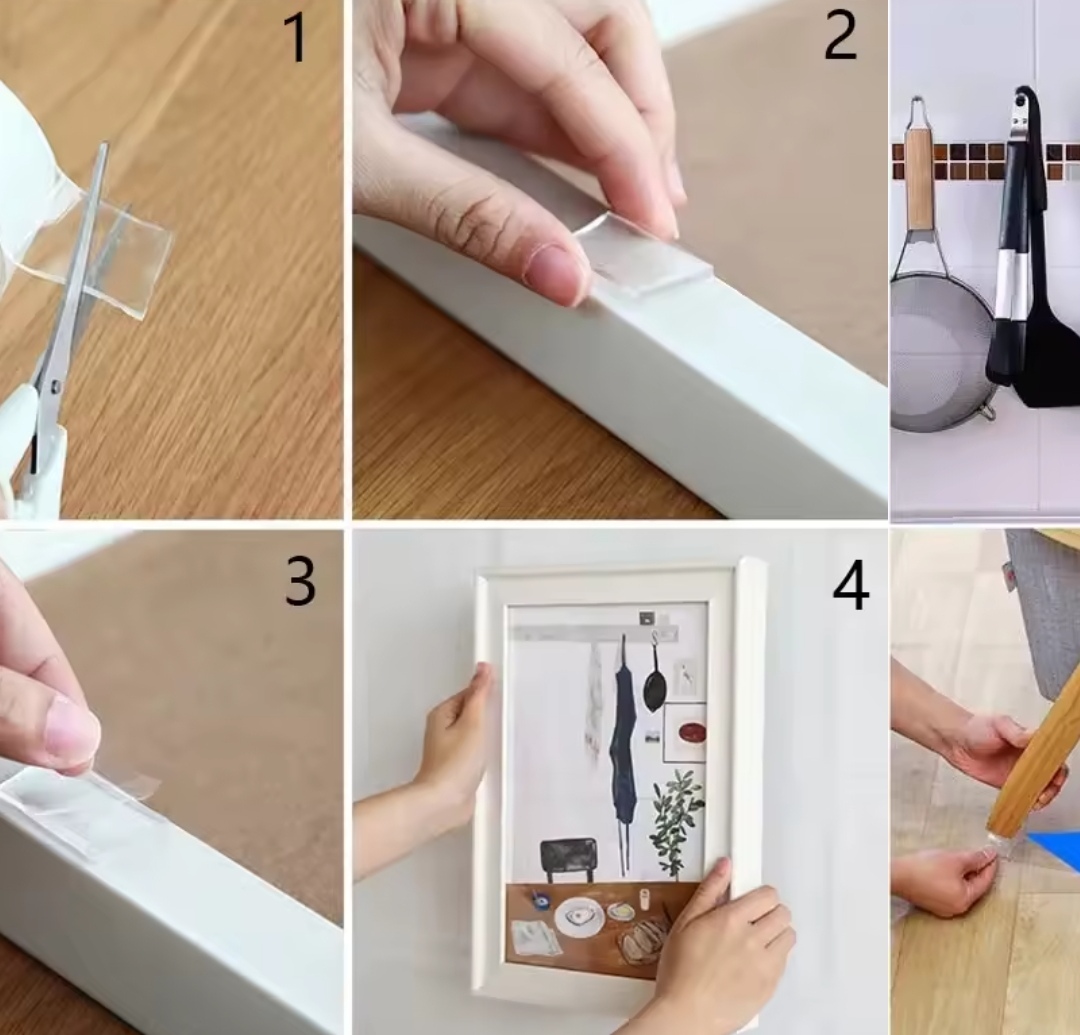 1
2
3
4