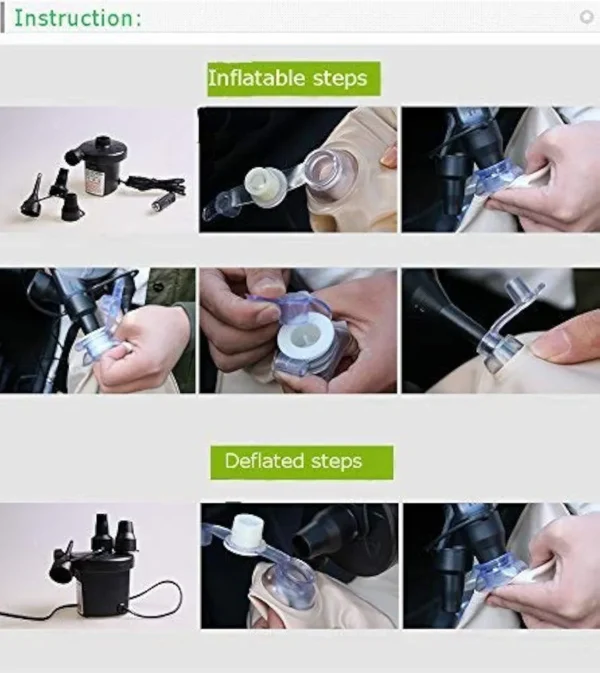 Instruction:

Inflatable steps

Deflated steps