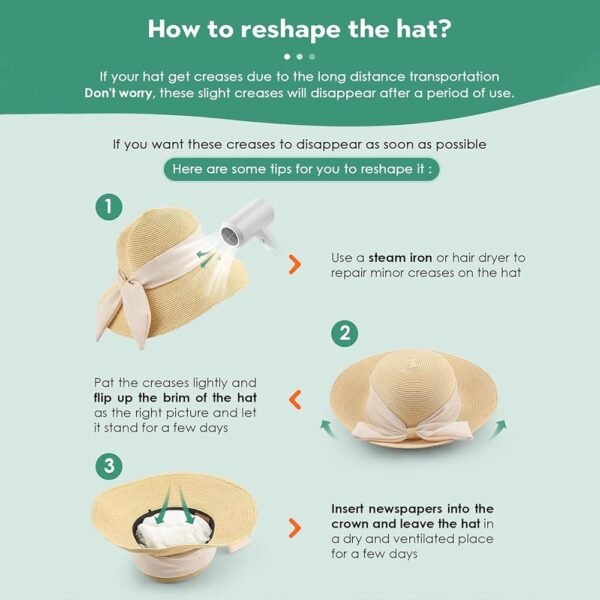 How to reshape the hat?

If your hat get creases due to the long distance transportation
Don't worry, these slight creases will disappear after a period of use.

If you want these creases to disappear as soon as possible

Here are some tips for you to reshape it :

1

Use a steam iron or hair dryer to repair minor creases on the hat

2

Pat the creases lightly and flip up the brim of the hat as the right picture and let it stand for a few days

3

Insert newspapers into the crown and leave the hat in a dry and ventilated place for a few days