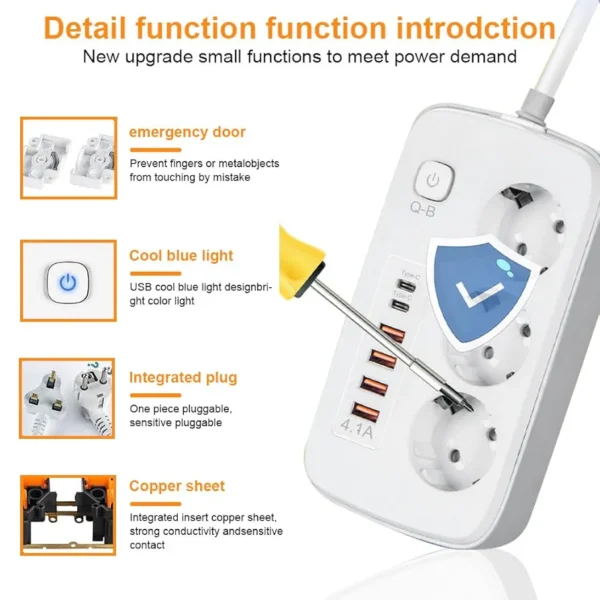 Detail function function introdction
New upgrade small functions to meet power demand

emergency door
Prevent fingers or metalobjects from touching by mistake

Cool blue light
USB cool blue light designbright color light

Integrated plug
One piece pluggable, sensitive pluggable

Copper sheet
Integrated insert copper sheet, strong conductivity andsensitive contact

Q-B
Type-C
Type-C
4.1A