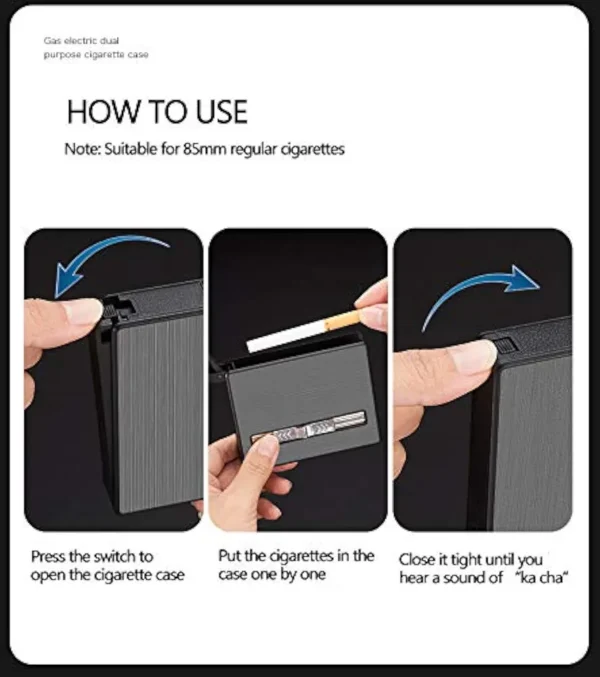 Gas electric dual purpose cigarette case

HOW TO USE

Note: Suitable for 85mm regular cigarettes

Press the switch to open the cigarette case

Put the cigarettes in the case one by one

Close it tight until you hear a sound of "ka cha"