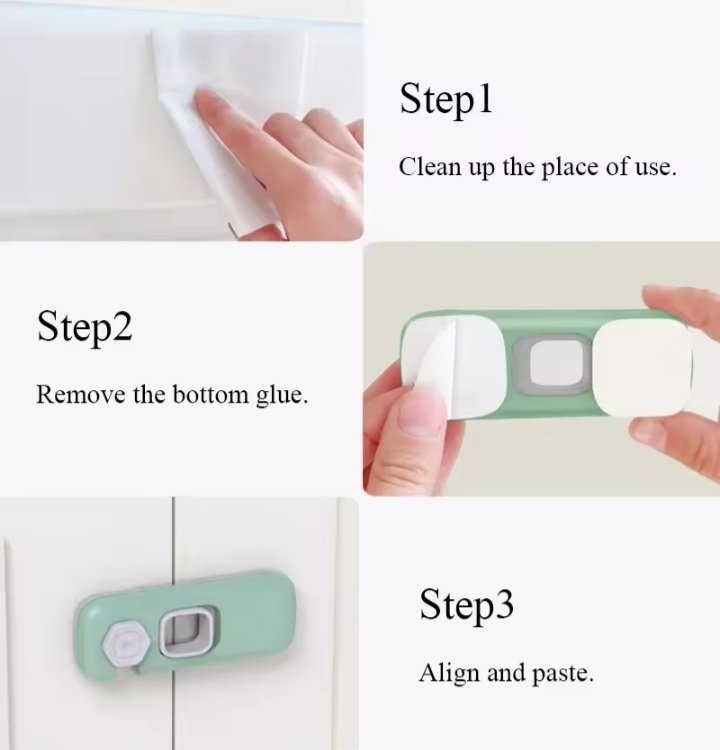 Step1

Clean up the place of use.

Step2

Remove the bottom glue.

Step3

Align and paste.