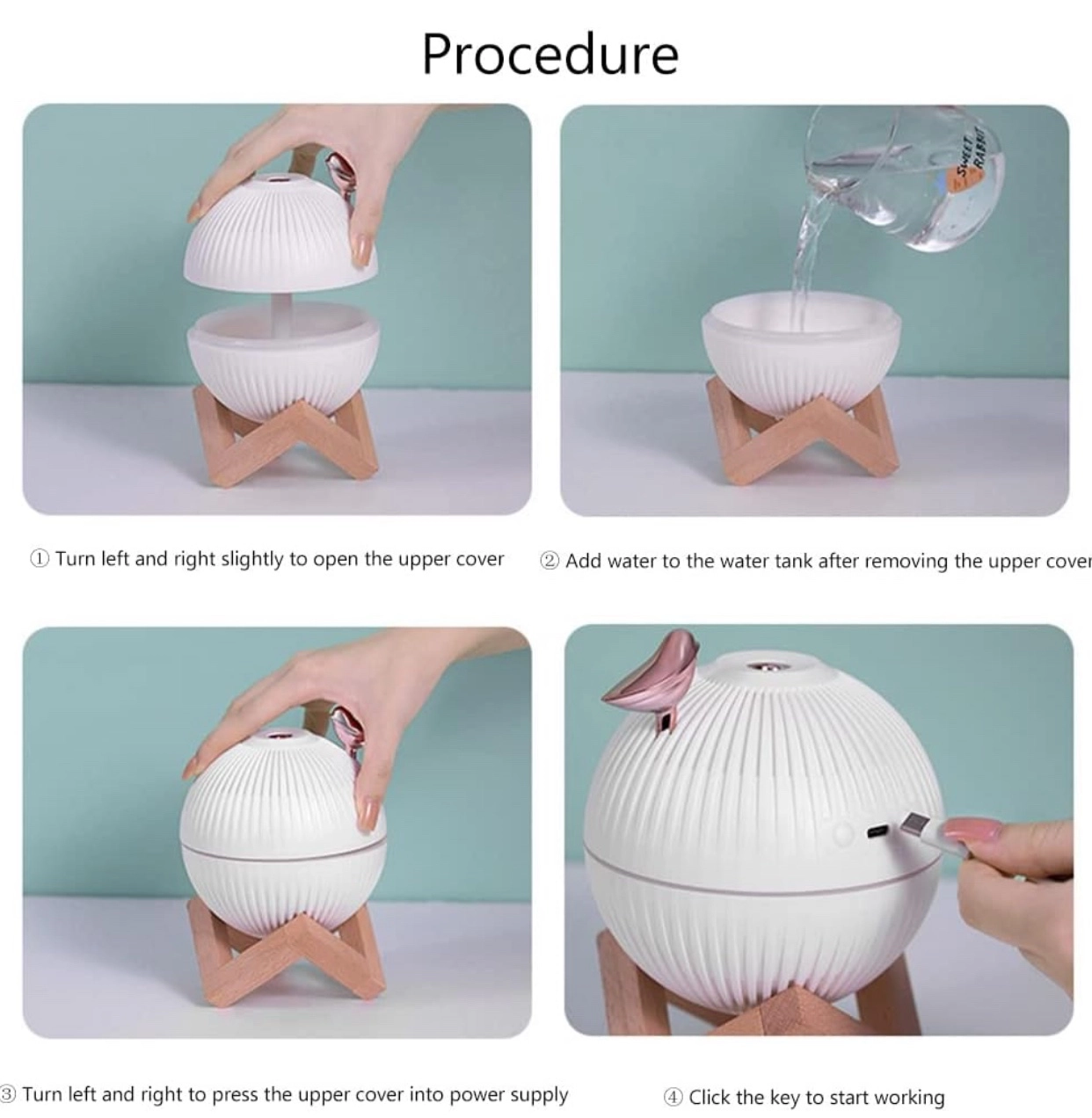 Procedure

SWEET RABBIT

① Turn left and right slightly to open the upper cover

② Add water to the water tank after removing the upper cover

③ Turn left and right to press the upper cover into power supply

④ Click the key to start working