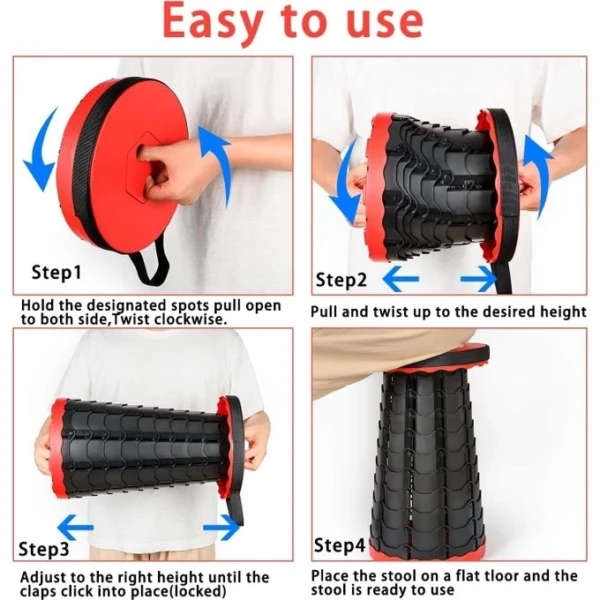 Easy to use

Step1

Hold the designated spots pull open to both side,Twist clockwise.

Step2

Pull and twist up to the desired height

Step3

Adjust to the right height until the claps click into place(locked)

Step4

Place the stool on a flat tloor and the stool is ready to use