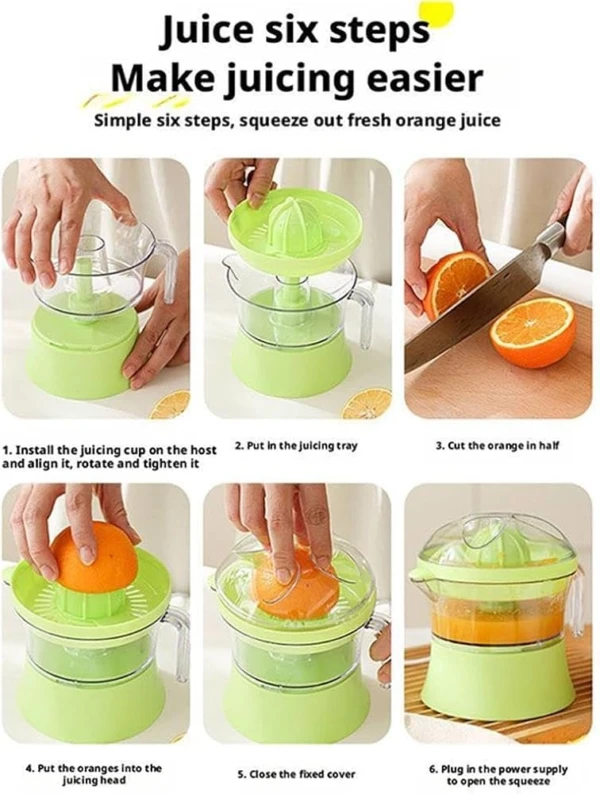 Juice six steps
Make juicing easier

Simple six steps, squeeze out fresh orange juice

1. Install the juicing cup on the host and align it, rotate and tighten it

2. Put in the juicing tray

3. Cut the orange in half

4. Put the oranges into the juicing head

5. Close the fixed cover

6. Plug in the power supply to open the squeeze