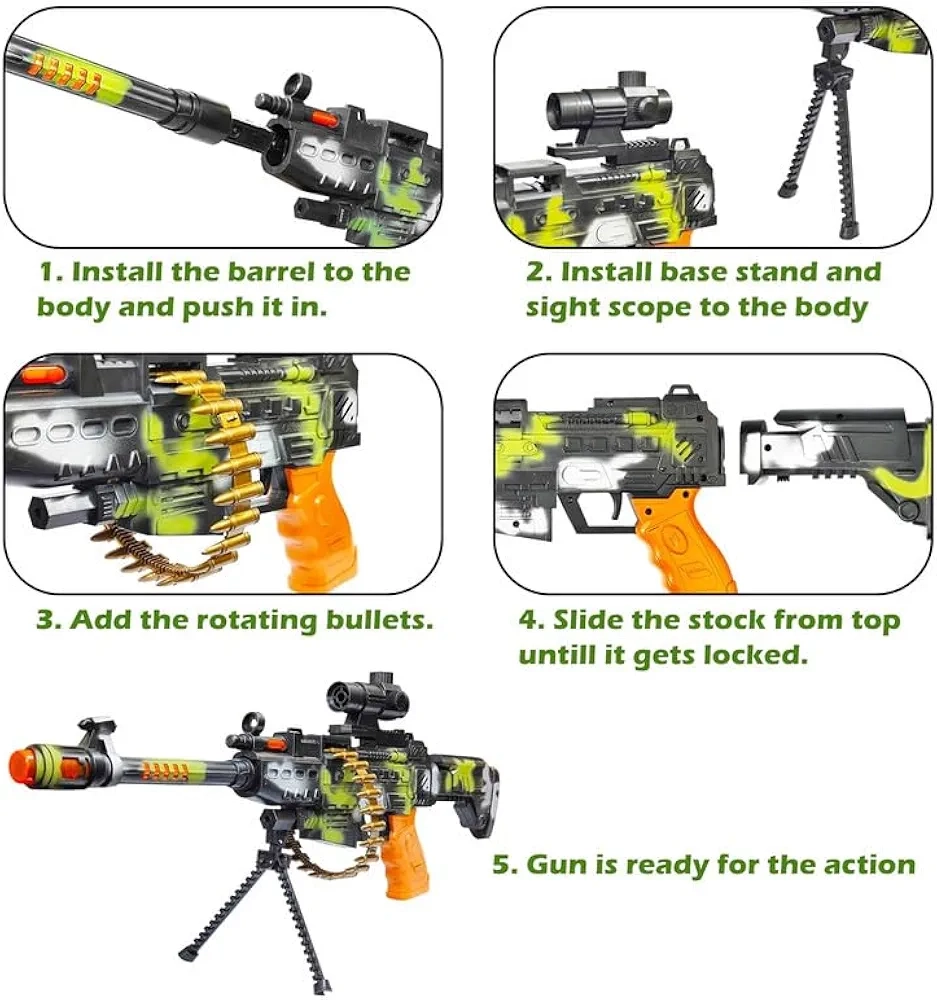 1. Install the barrel to the body and push it in.

2. Install base stand and sight scope to the body

3. Add the rotating bullets.

4. Slide the stock from top untill it gets locked.

5. Gun is ready for the action