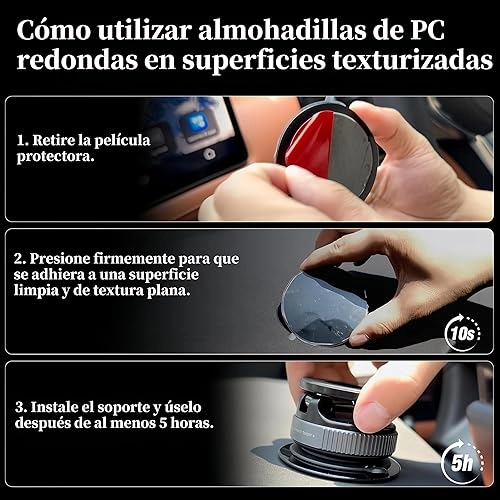 Cómo utilizar almohadillas de PC redondas en superficies texturizadas

1. Retire la película protectora.

2. Presione firmemente para que se adhiera a una superficie limpia y de textura plana.

10s

3. Instale el soporte y úselo después de al menos 5 horas.

5h