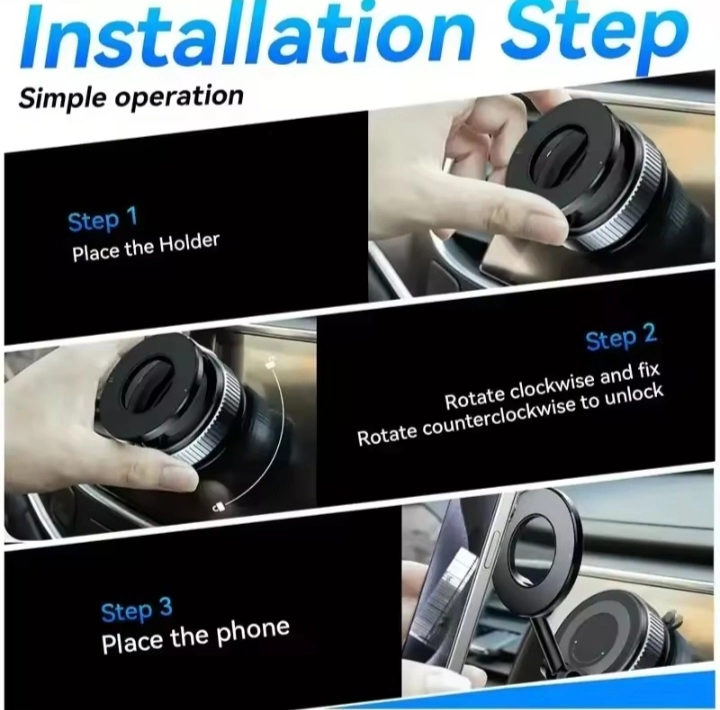 Installation Step

Simple operation

Step 1
Place the Holder

Step 2
Rotate clockwise and fix
Rotate counterclockwise to unlock

Step 3
Place the phone