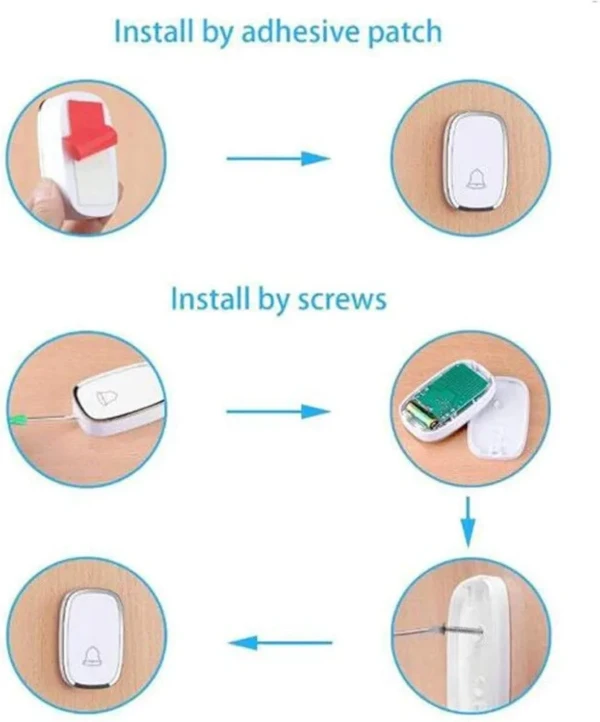 Install by adhesive patch

Install by screws