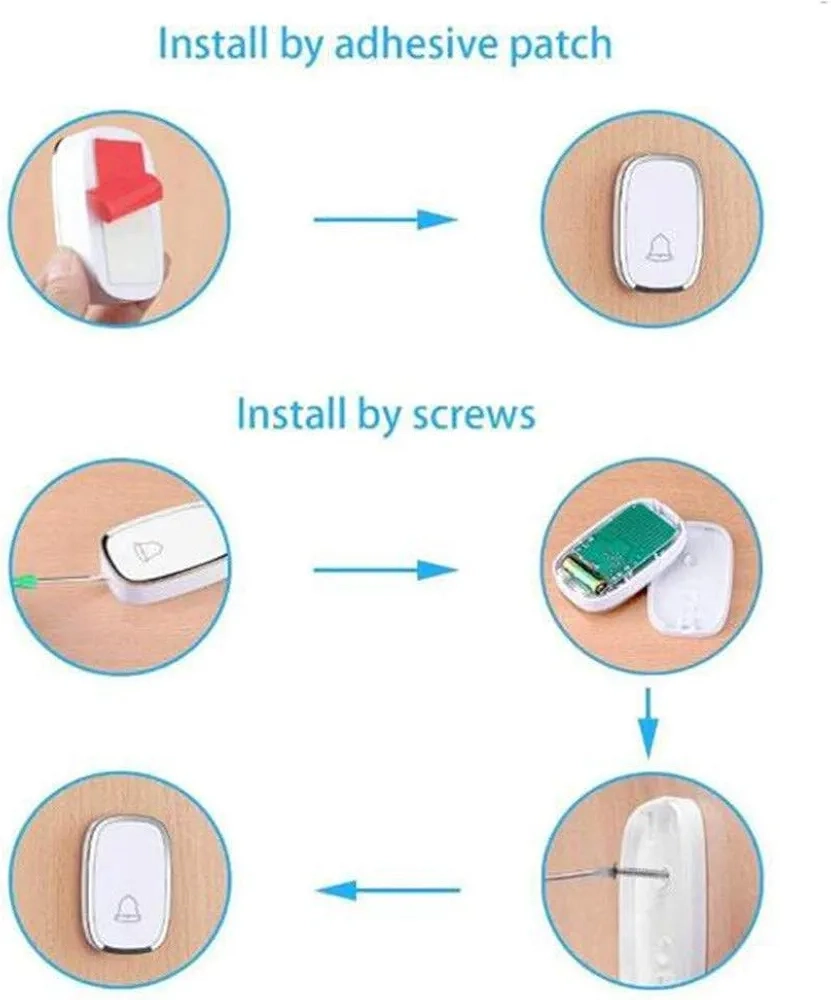 Install by adhesive patch

Install by screws