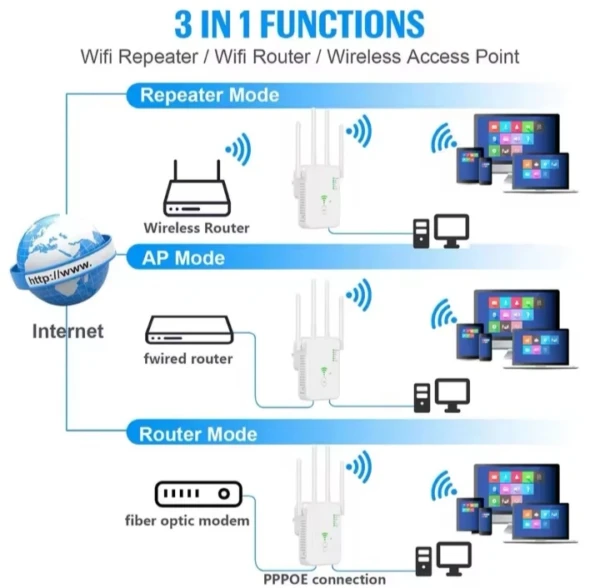 3 IN 1 FUNCTIONS

Wifi Repeater / Wifi Router / Wireless Access Point

Repeater Mode

Wireless Router

http://www.

Internet

AP Mode

fwired router

Router Mode

fiber optic modem

PPPOE connection