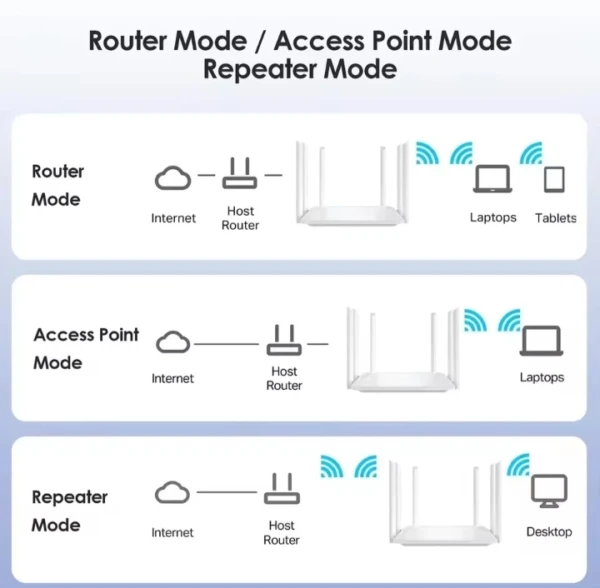 Router Mode / Access Point Mode
Repeater Mode

Router Mode

Internet

Host Router

Laptops

Tablets

Access Point Mode

Internet

Host Router

Laptops

Repeater Mode

Internet

Host Router

Desktop