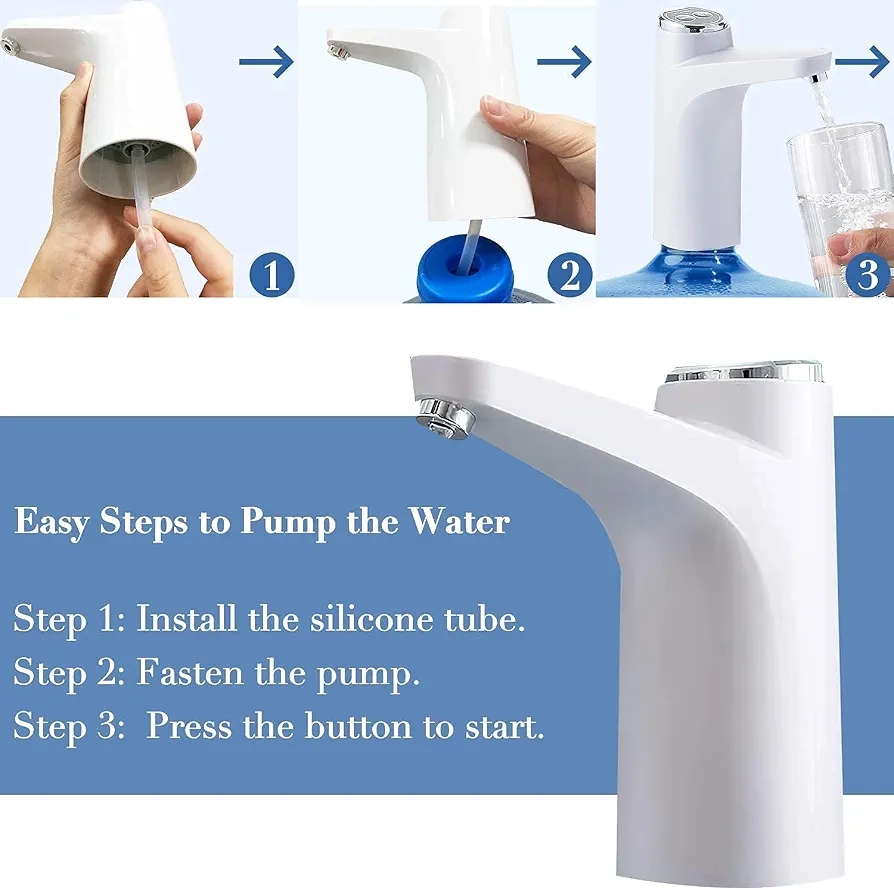 1

2

3

Easy Steps to Pump the Water

Step 1: Install the silicone tube.
Step 2: Fasten the pump.
Step 3: Press the button to start.